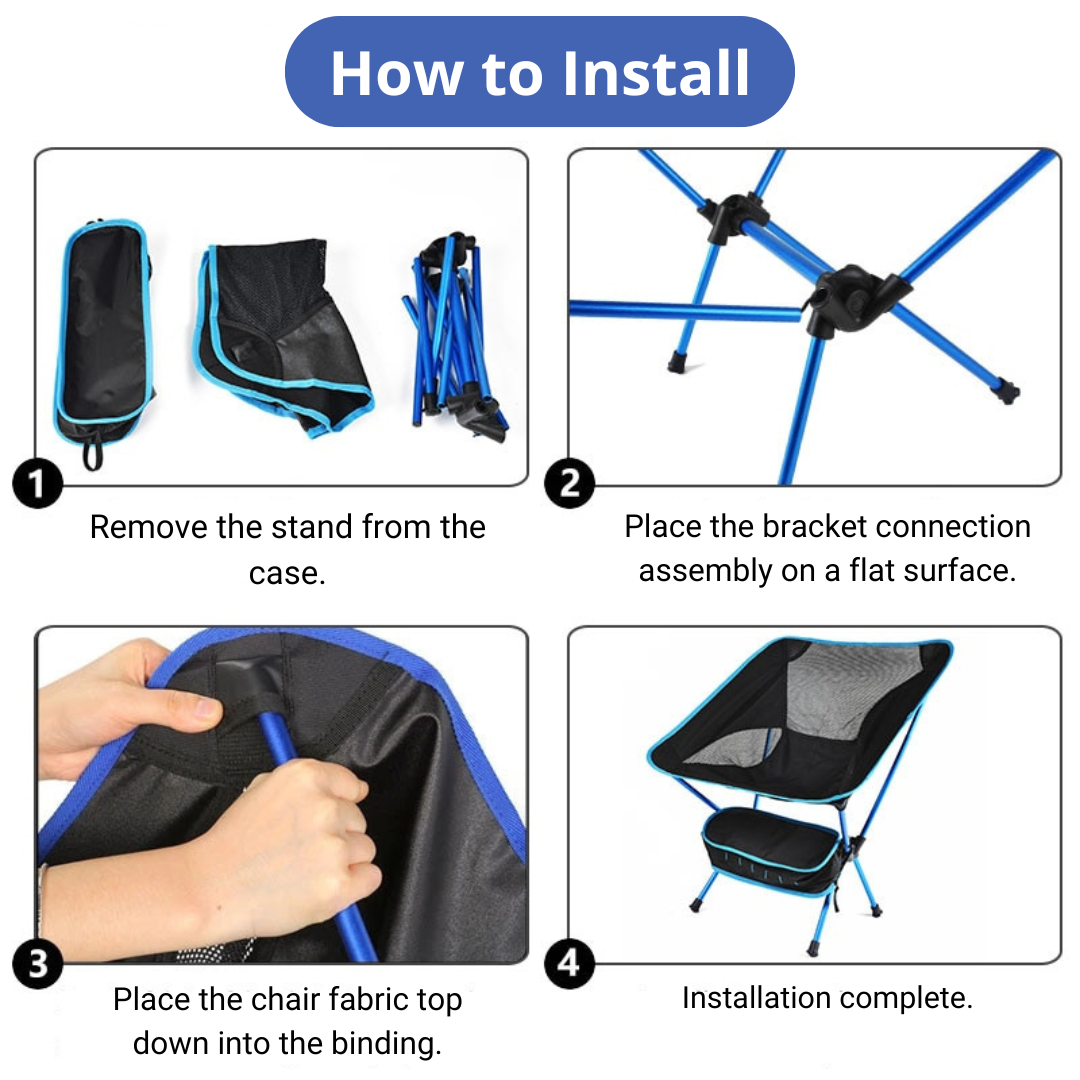 How to Install

1

Remove the stand from the case.

2

Place the bracket connection assembly on a flat surface.

3

Place the chair fabric top down into the binding.

4

Installation complete.